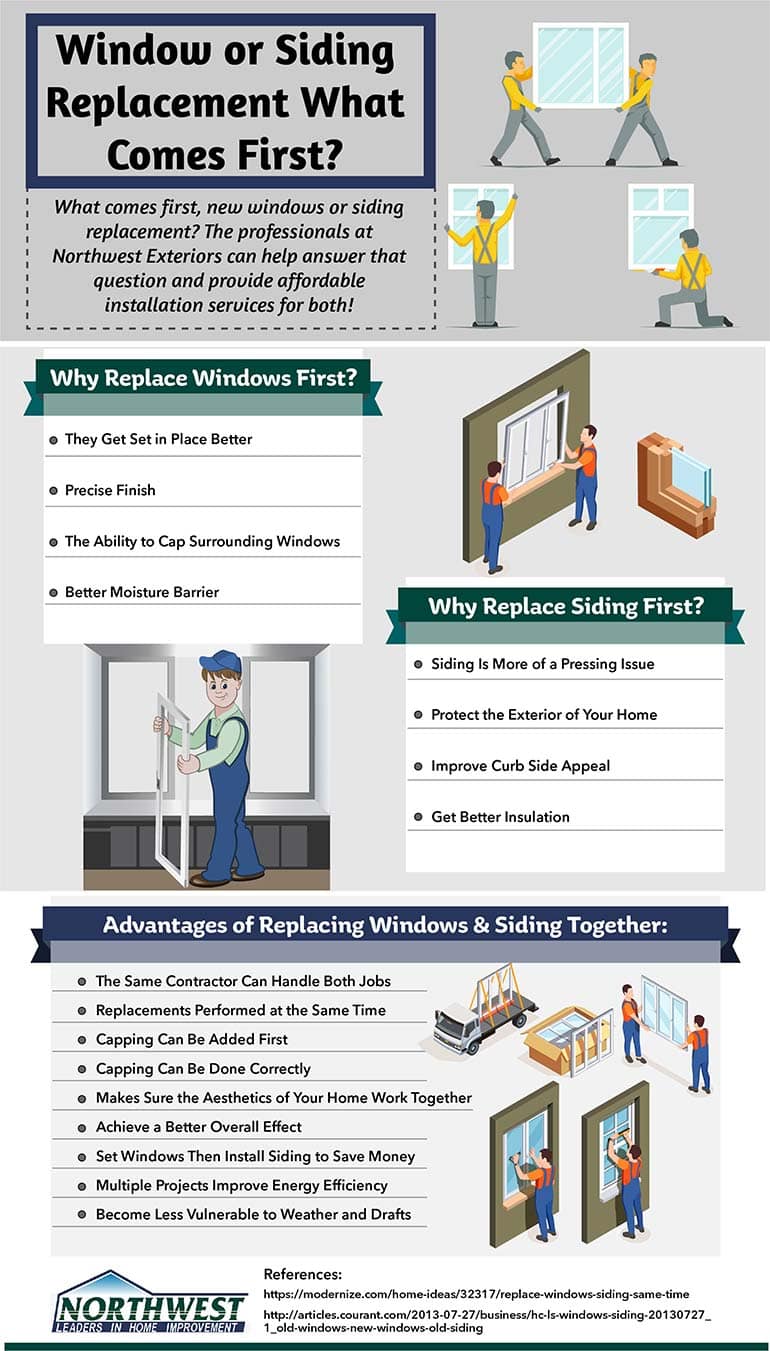 Window or Siding Replacement What Comes First?

What comes first, new windows or siding replacement? The professionals at Northwest Exteriors can help answer that question and provide affordable installation services for both!

Why Replace Windows First?

They Get Set in Place Better

Precise Finish

The Ability to Cap Surrounding Windows

Better Moisture Barrier

Why Replace Siding First?

Siding Is More of a Pressing Issue

Protect the Exterior of Your Home

Improve Curb Side Appeal

Get Better Insulation

Advantages of Replacing Windows & Siding Together:

The Same Contractor Can Handle Both Jobs

Replacements Performed at the Same Time

Capping Can Be Added First

Capping Can Be Done Correctly

Makes Sure the Aesthetics of Your Home Work Together

Achieve a Better Overall Effect

Set Windows Then Install Siding to Save Money

Multiple Projects Improve Energy Efficiency

Become Less Vulnerable to Weather and Drafts

NORTHWEST
LEADERS IN HOME IMPROVEMENT

References:
https://modernize.com/home-ideas/32317/replace-windows-siding-same-time
http://articles.courant.com/2013-07-27/business/hc-ls-windows-siding-20130727_1_old-windows-new-windows-old-siding